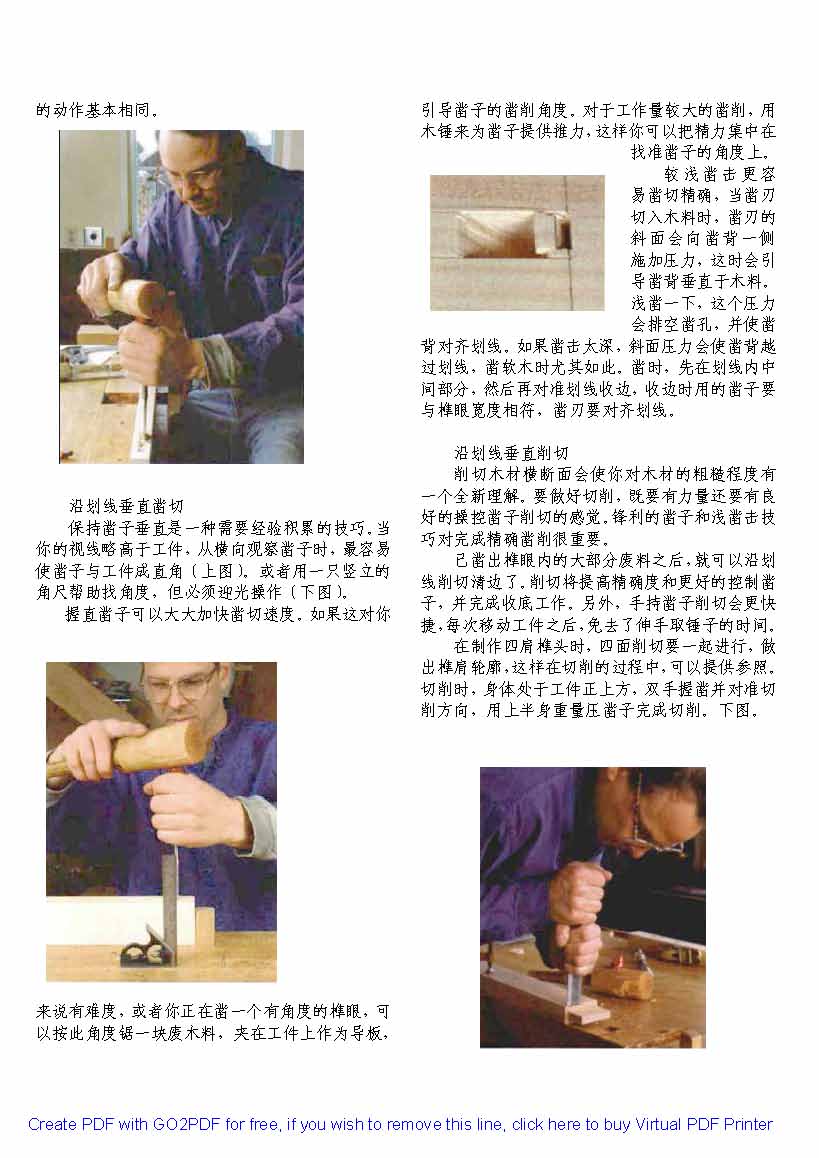 的动作基本相同。

沿划线垂直凿切

保持凿子垂直是一种需要经验积累的技巧。当你的视线略高于工件，从横向观察凿子时，最容易使凿子与工件成直角（上图）。或者用一只竖立的角尺帮助找角度，但必须迎光操作（下图）。

握直凿子可以大大加快凿切速度。如果这对你来说有难度，或者你正在凿一个有角度的榫眼，可以按此角度锯一块废木料，夹在工件上作为导板，引导凿子的凿削角度。对于工作量较大的凿削，用木锤来为凿子提供推力，这样你可以把精力集中在找准凿子的角度上。

较浅凿击更容易凿切精确，当凿刃切入木料时，凿刃的斜面会向凿背一侧施加压力，这时会引导凿背垂直于木料。浅凿一下，这个压力会排空凿孔，并使凿背对齐划线。如果凿击太深，斜面压力会使凿背越过划线，凿软木时尤其如此。凿时，先在划线内中间部分，然后再对准划线收边，收边时用的凿子要与榫眼宽度相符，凿刃要对齐划线。

沿划线垂直削切

削切木材横断面会使你对木材的粗糙程度有一个全新理解。要做好切削，既要有力量还要有良好的操控凿子削切的感觉。锋利的凿子和浅凿击技巧对完成精确凿削很重要。

已凿出榫眼内的大部分废料之后，就可以沿划线削切清边了。削切将提高精确度和更好的控制凿子，并完成收底工作。另外，手持凿子削切会更快捷，每次移动工件之后，免去了伸手取锤子的时间。

在制作四肩榫头时，四面削切要一起进行，做出榫肩轮廓，这样在切削的过程中，可以提供参照。切削时，身体处于工件正上方，双手握凿并对准切削方向，用上半身重量压凿子完成切削。下图。

Create PDF with GO2PDF for free, if you wish to remove this line, click here to buy Virtual PDF Printer